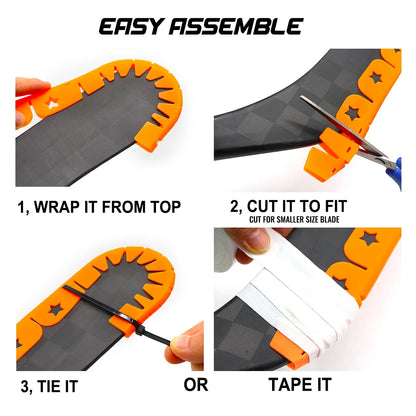 EASY ASSEMBLE

1, WRAP IT FROM TOP

2, CUT IT TO FIT
CUT FOR SMALLER SIZE BLADE

3, TIE IT

OR

TAPE IT