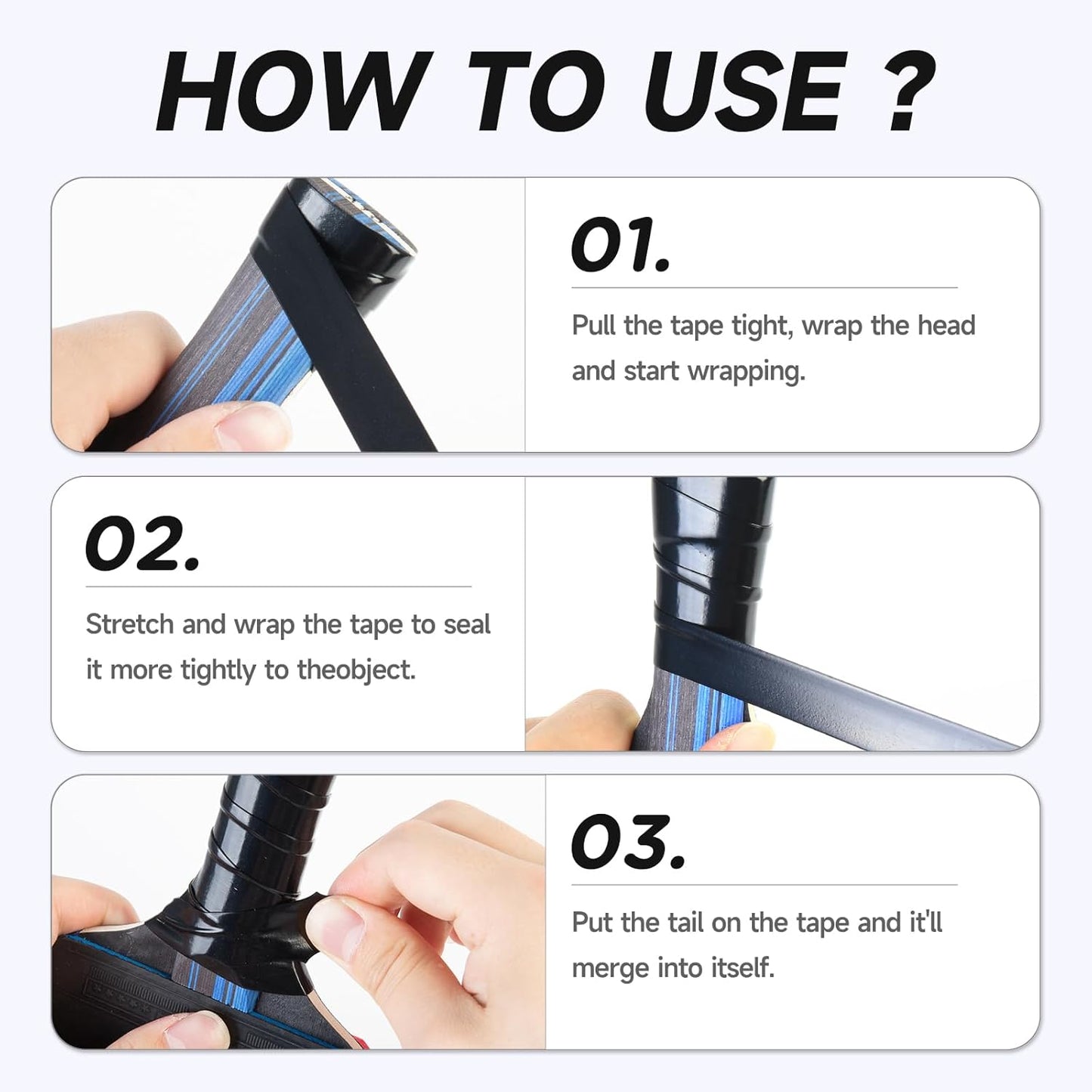 HOW TO USE ?

01.

Pull the tape tight, wrap the head and start wrapping.

02.

Stretch and wrap the tape to seal it more tightly to theobject.

03.

Put the tail on the tape and it'll merge into itself.