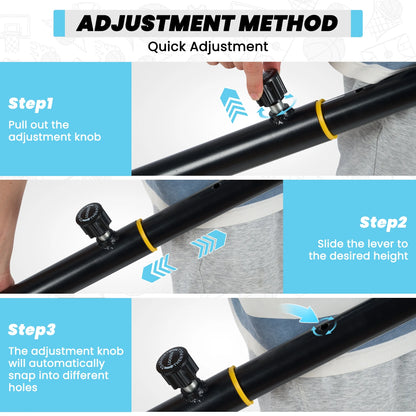 ADJUSTMENT METHOD
Quick Adjustment

Step1
Pull out the adjustment knob

Step2
Slide the lever to the desired height

Step3
The adjustment knob will automatically snap into different holes